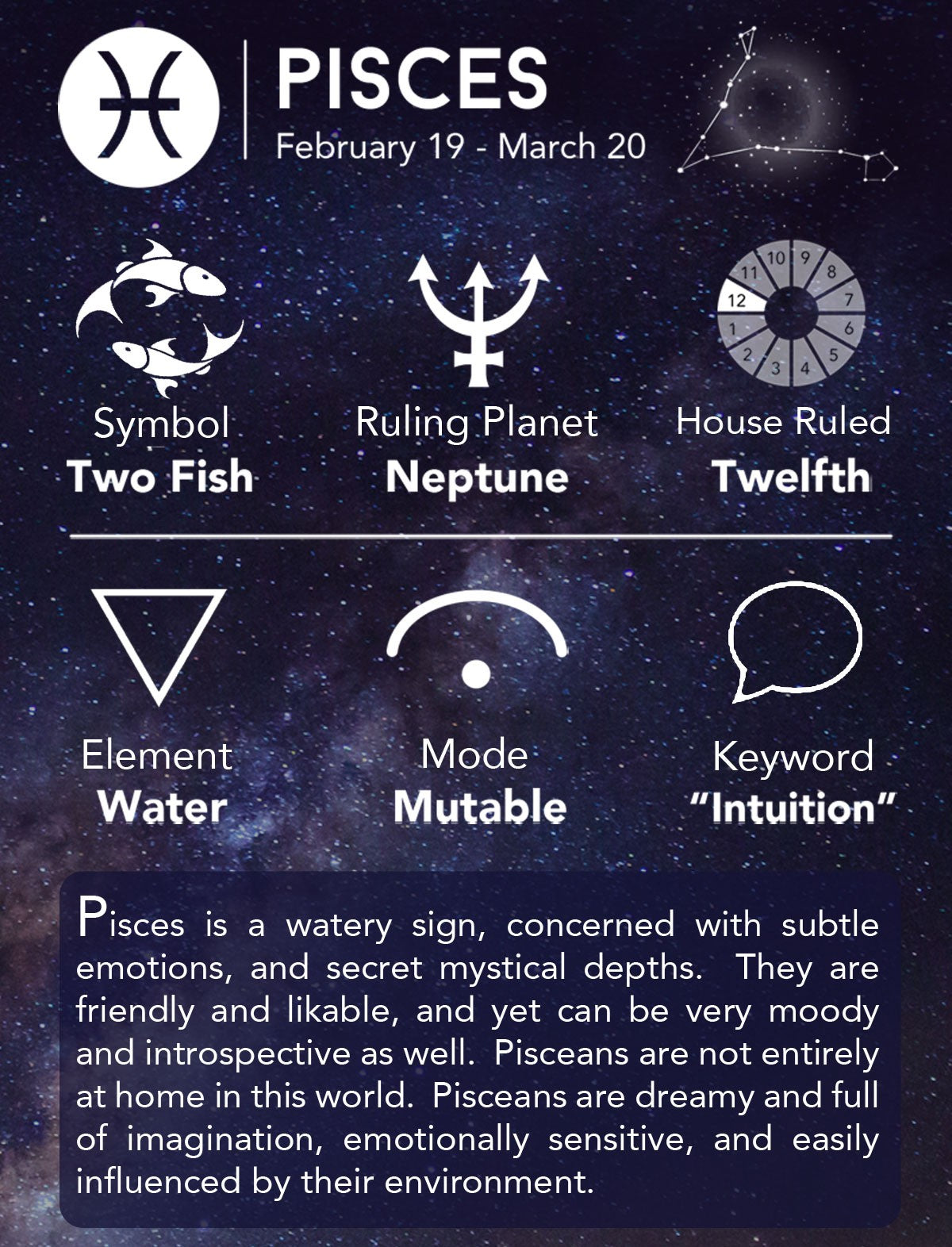 PISCES
February 19 - March 20

10 9 8 7 6 5 4 3 2 1 12 11

Symbol
Two Fish

Ruling Planet
Neptune

House Ruled
Twelfth

Element
Water

Mode
Mutable

Keyword
"Intuition"

Pisces is a watery sign, concerned with subtle emotions, and secret mystical depths. They are friendly and likable, and yet can be very moody and introspective as well. Pisceans are not entirely at home in this world. Pisceans are dreamy and full of imagination, emotionally sensitive, and easily influenced by their environment.